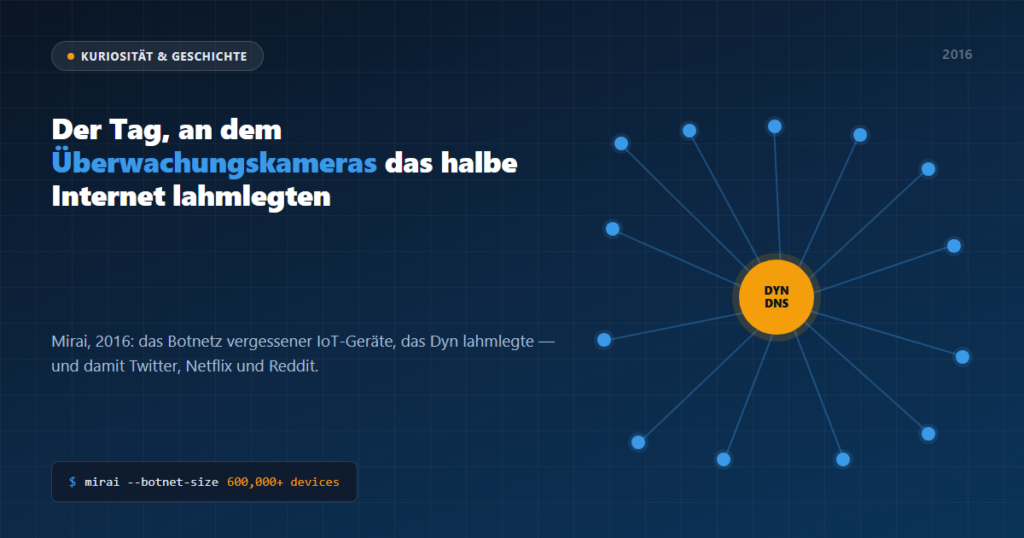 KURIOSITÄT & GESCHICHTE

2016

Der Tag, an dem Überwachungskameras das halbe Internet lahmlegten

Mirai, 2016: das Botnetz vergessener IoT-Geräte, das Dyn lahmlegte — und damit Twitter, Netflix und Reddit.

$ mirai --botnet-size 600,000+ devices

DYN DNS